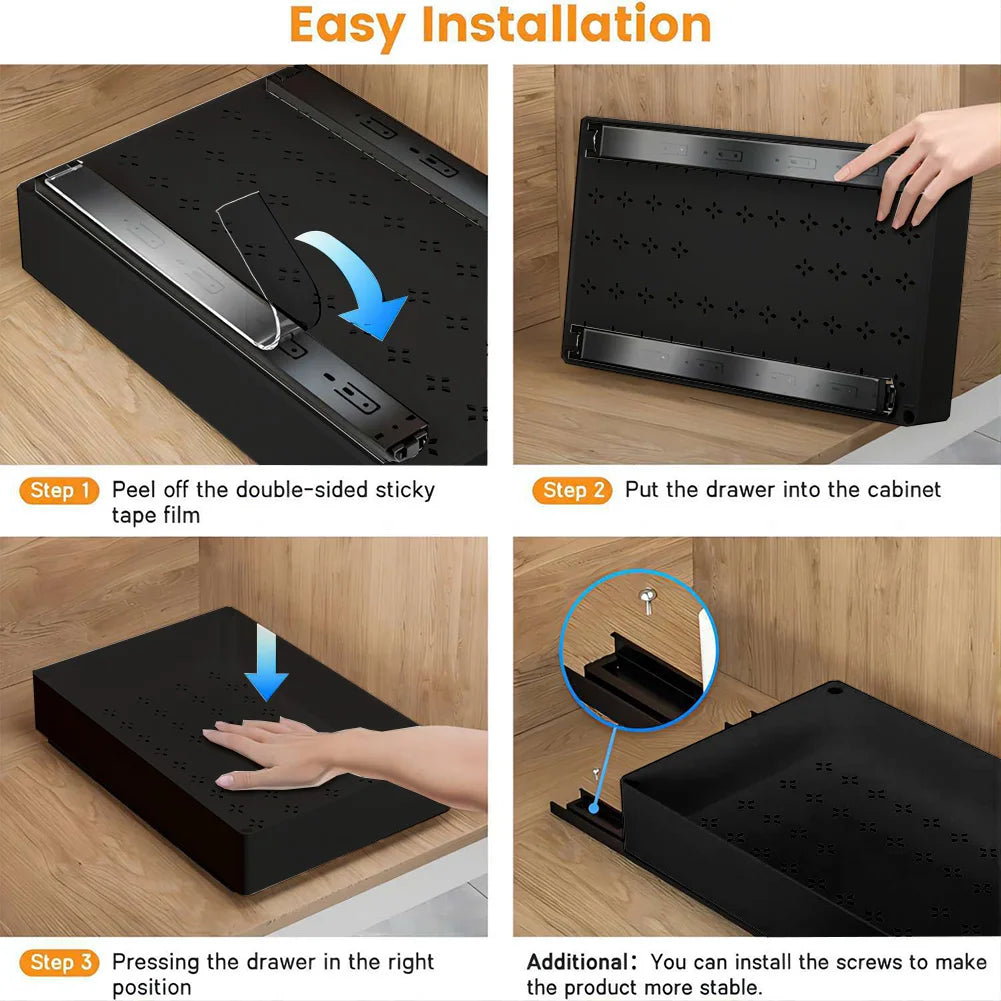 Easy Installation

Step 1 Peel off the double-sided sticky tape film

Step 2 Put the drawer into the cabinet

Step 3 Pressing the drawer in the right position

Additional: You can install the screws to make the product more stable.