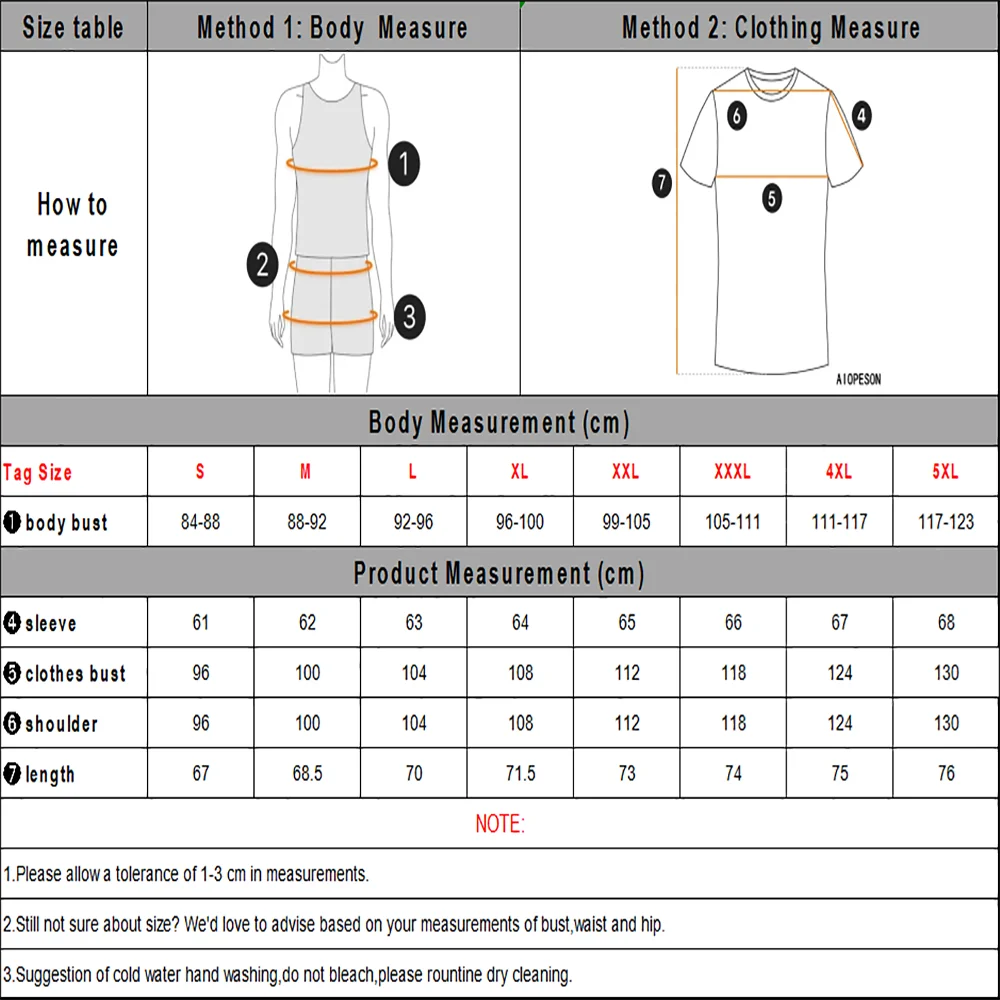 | Size table | Method 1: Body Measure | Method 2: Clothing Measure |
|---|---|---|
| How to measure | 1 2 3 | 6 4 7 5 AIOPESON |

Body Measurement (cm)

| Tag Size | S | M | L | XL | XXL | XXXL | 4XL | 5XL |
|---|---|---|---|---|---|---|---|---|
| ❶ body bust | 84-88 | 88-92 | 92-96 | 96-100 | 99-105 | 105-111 | 111-117 | 117-123 |

Product Measurement (cm)

| | | | | | | | | |
|---|---|---|---|---|---|---|---|---|
| ❹ sleeve | 61 | 62 | 63 | 64 | 65 | 66 | 67 | 68 |
| ❺ clothes bust | 96 | 100 | 104 | 108 | 112 | 118 | 124 | 130 |
| ❻ shoulder | 96 | 100 | 104 | 108 | 112 | 118 | 124 | 130 |
| ❼ length | 67 | 68.5 | 70 | 71.5 | 73 | 74 | 75 | 76 |

NOTE:

1.Please allow a tolerance of 1-3 cm in measurements.

2.Still not sure about size? We'd love to advise based on your measurements of bust,waist and hip.

3.Suggestion of cold water hand washing,do not bleach,please rountine dry cleaning.