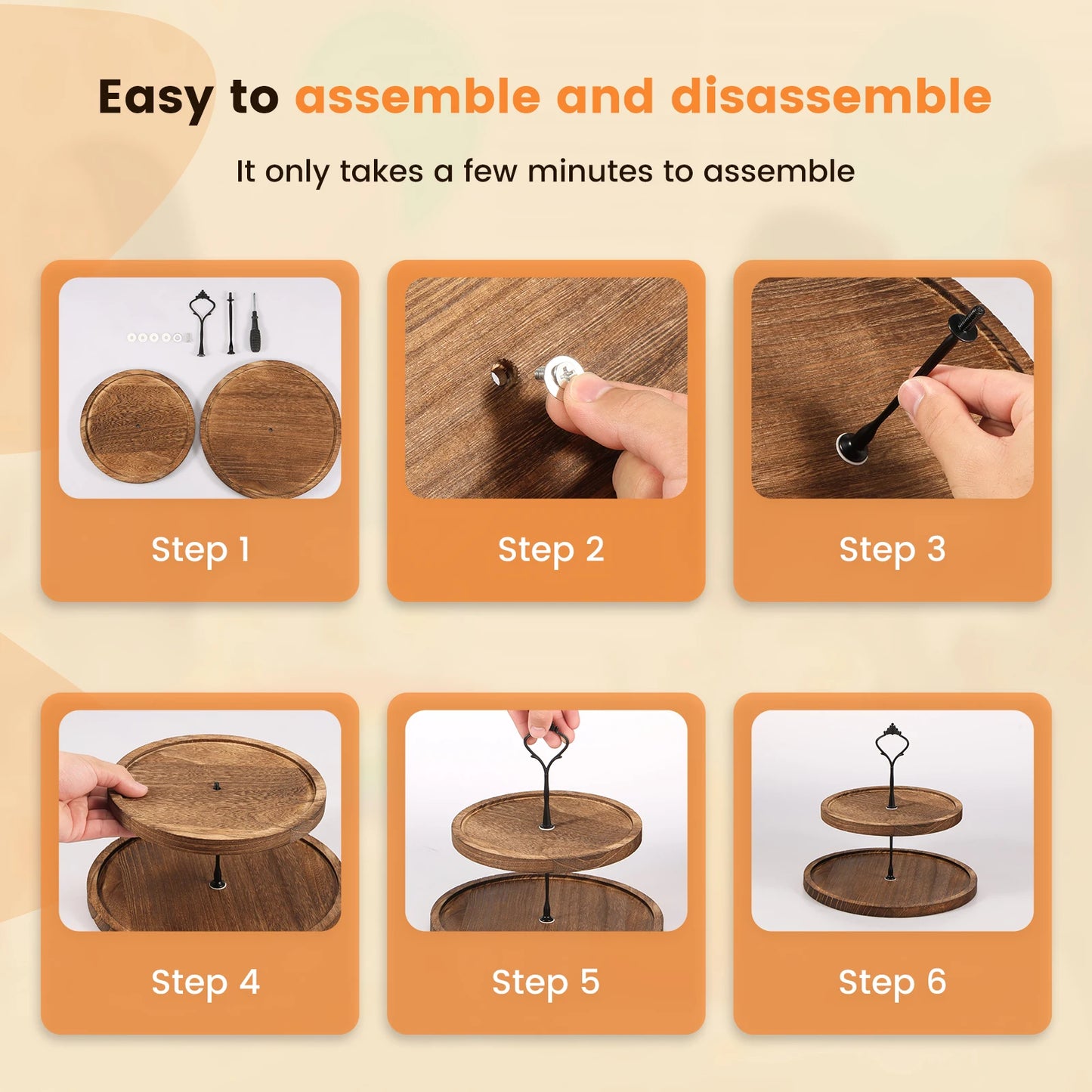 Easy to assemble and disassemble

It only takes a few minutes to assemble

Step 1

Step 2

Step 3

Step 4

Step 5

Step 6