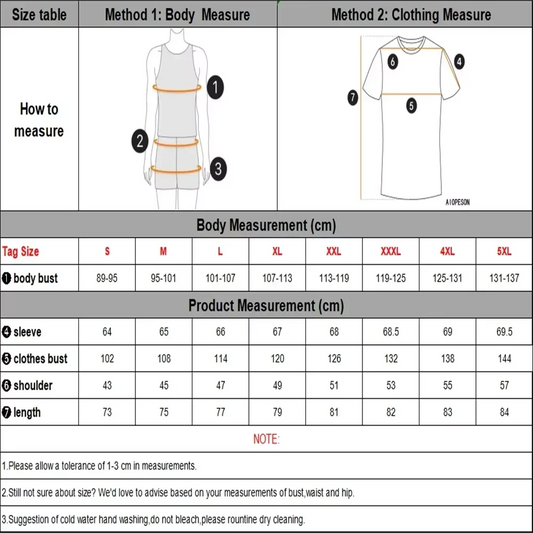 | Size table | Method 1: Body Measure | Method 2: Clothing Measure |
|---|---|---|
| How to measure | 1 2 3 | 6 4 7 5 A10PESON |

Body Measurement (cm)

| Tag Size | S | M | L | XL | XXL | XXXL | 4XL | 5XL |
|---|---|---|---|---|---|---|---|---|
| ❶ body bust | 89-95 | 95-101 | 101-107 | 107-113 | 113-119 | 119-125 | 125-131 | 131-137 |

Product Measurement (cm)

| | | | | | | | | |
|---|---|---|---|---|---|---|---|---|
| ❹ sleeve | 64 | 65 | 66 | 67 | 68 | 68.5 | 69 | 69.5 |
| ❺ clothes bust | 102 | 108 | 114 | 120 | 126 | 132 | 138 | 144 |
| ❻ shoulder | 43 | 45 | 47 | 49 | 51 | 53 | 55 | 57 |
| ❼ length | 73 | 75 | 77 | 79 | 81 | 82 | 83 | 84 |

NOTE:

1.Please allow a tolerance of 1-3 cm in measurements.

2.Still not sure about size? We'd love to advise based on your measurements of bust,waist and hip.

3.Suggestion of cold water hand washing,do not bleach,please rountine dry cleaning.